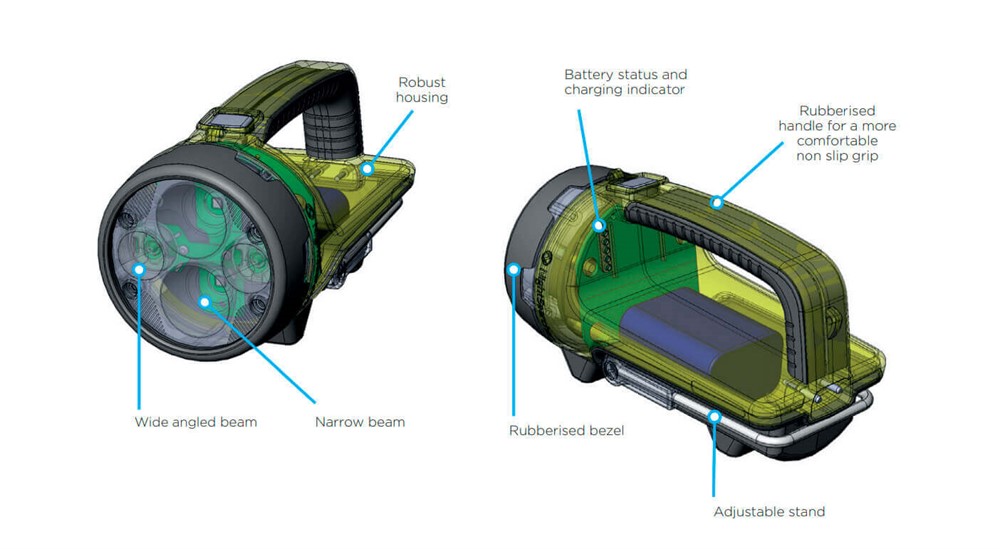 Robust housing

Wide angled beam

Narrow beam

Battery status and charging indicator

Rubberised handle for a more comfortable non slip grip

Rubberised bezel

Adjustable stand